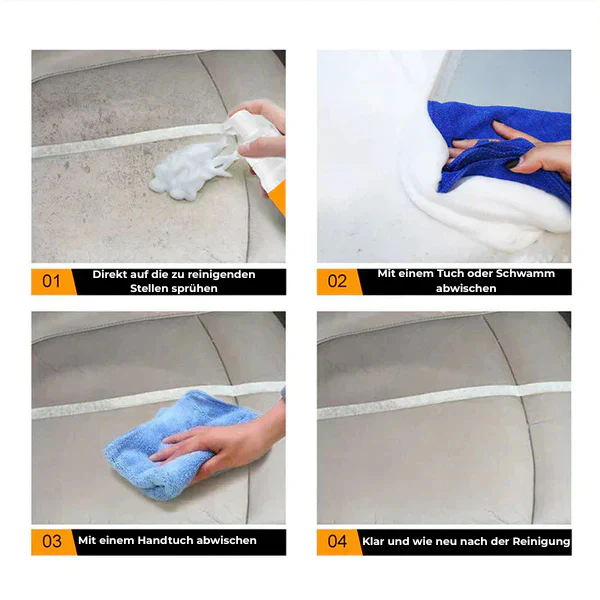 01 Direkt auf die zu reinigenden Stellen sprühen

02 Mit einem Tuch oder Schwamm abwischen

03 Mit einem Handtuch abwischen

04 Klar und wie neu nach der Reinigung